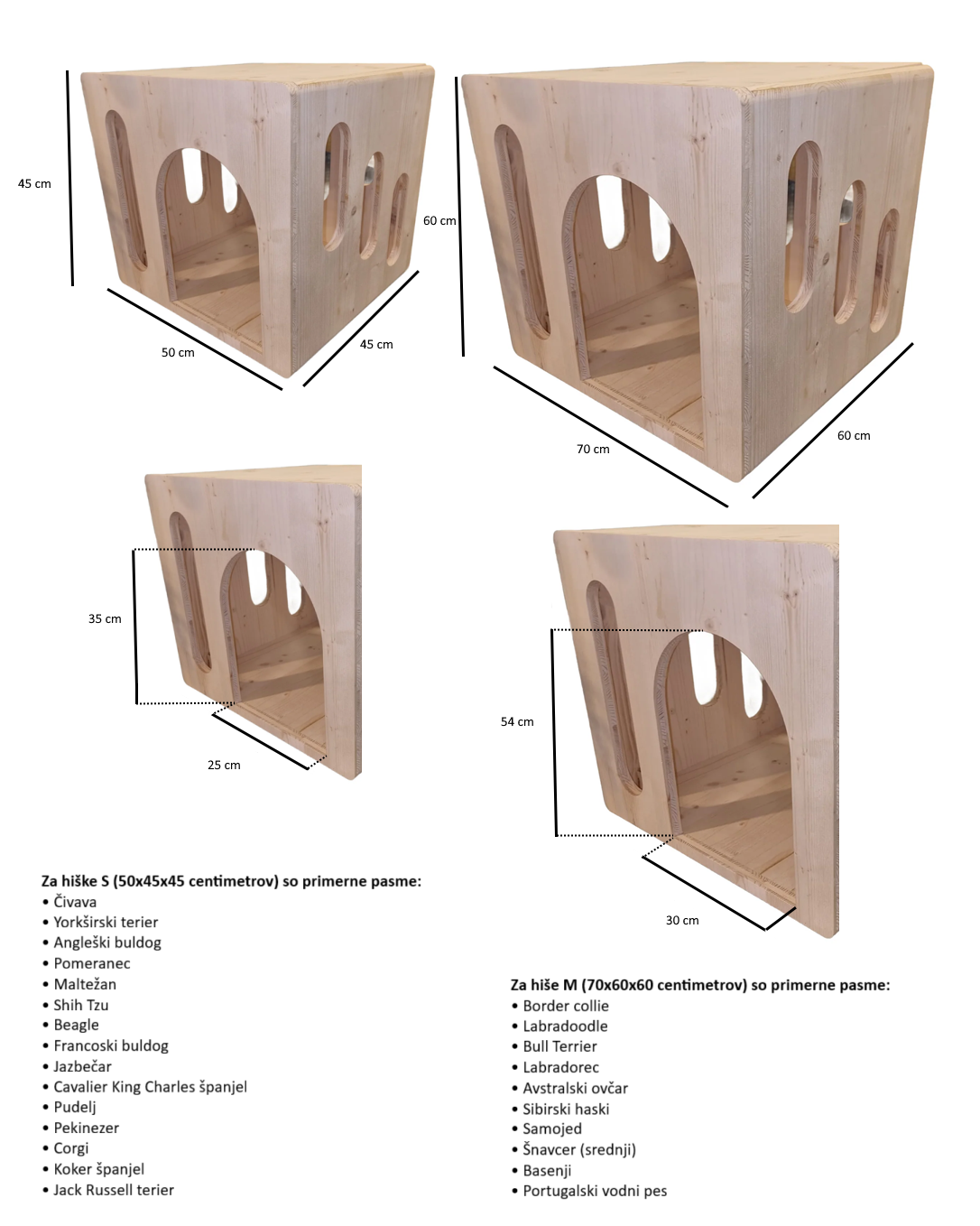 45 cm

50 cm

45 cm

60 cm

70 cm

60 cm

35 cm

25 cm

54 cm

30 cm

Za hiške S (50x45x45 centimetrov) so primerne pasme:
• Čivava
• Yorkširski terier
• Angleški buldog
• Pomeranec
• Maltežan
• Shih Tzu
• Beagle
• Francoski buldog
• Jazbečar
• Cavalier King Charles španjel
• Pudelj
• Pekinezer
• Corgi
• Koker španjel
• Jack Russell terier

Za hiše M (70x60x60 centimetrov) so primerne pasme:
• Border collie
• Labradoodle
• Bull Terrier
• Labradorec
• Avstralski ovčar
• Sibirski haski
• Samojed
• Šnavcer (srednji)
• Basenji
• Portugalski vodni pes